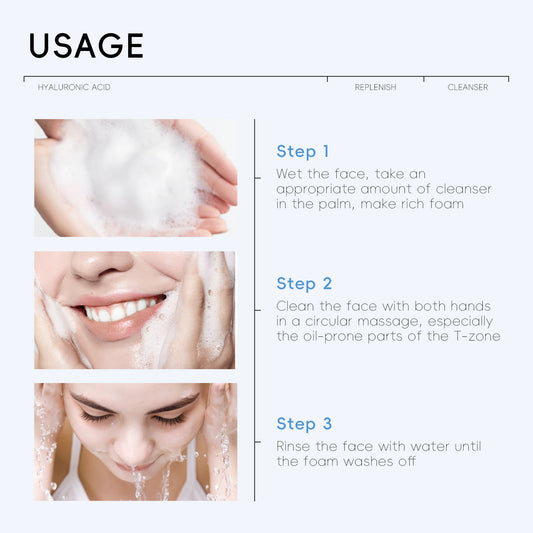 USAGE

HYALURONIC ACID

REPLENISH

CLEANSER

Step 1

Wet the face, take an appropriate amount of cleanser in the palm, make rich foam

Step 2

Clean the face with both hands in a circular massage, especially the oil-prone parts of the T-zone

Step 3

Rinse the face with water until the foam washes off